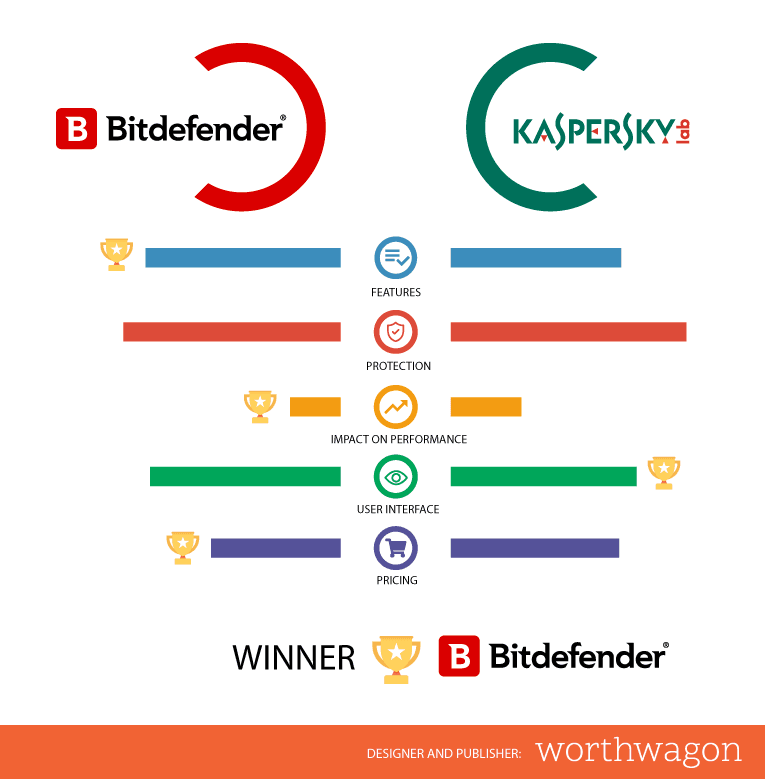 B Bitdefender®

KASPERSKY lab

FEATURES

PROTECTION

IMPACT ON PERFORMANCE

USER INTERFACE

PRICING

WINNER B Bitdefender®

DESIGNER AND PUBLISHER: worthwagon